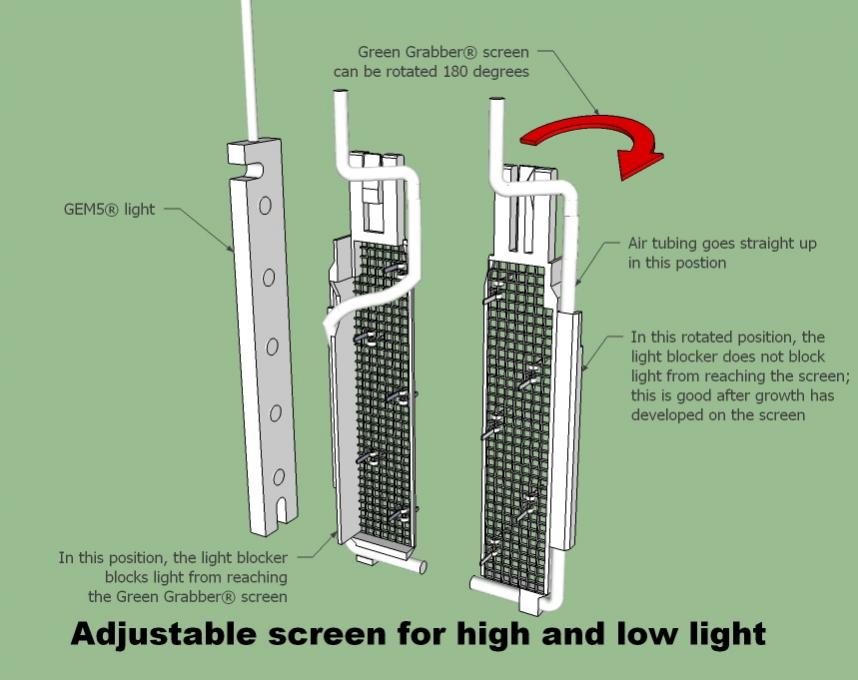 Green Grabber® screen can be rotated 180 degrees

GEM5® light

Air tubing goes straight up in this postion

In this rotated position, the light blocker does not block light from reaching the screen; this is good after growth has developed on the screen

In this position, the light blocker blocks light from reaching the Green Grabber® screen

Adjustable screen for high and low light