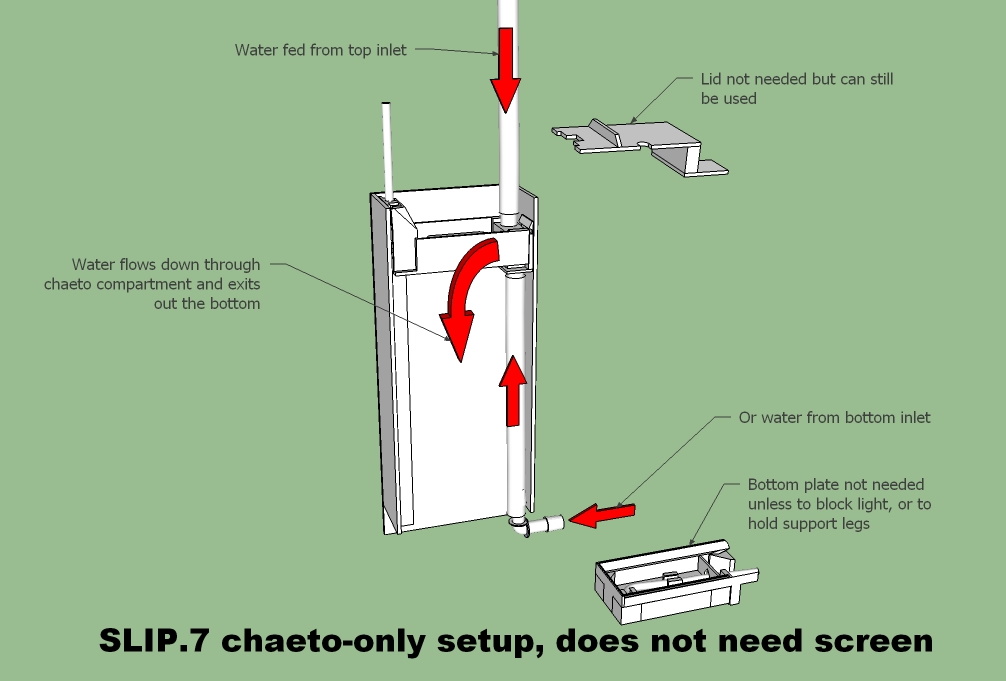 Water fed from top inlet

Lid not needed but can still be used

Water flows down through chaeto compartment and exits out the bottom

Or water from bottom inlet

Bottom plate not needed unless to block light, or to hold support legs

SLIP.7 chaeto-only setup, does not need screen